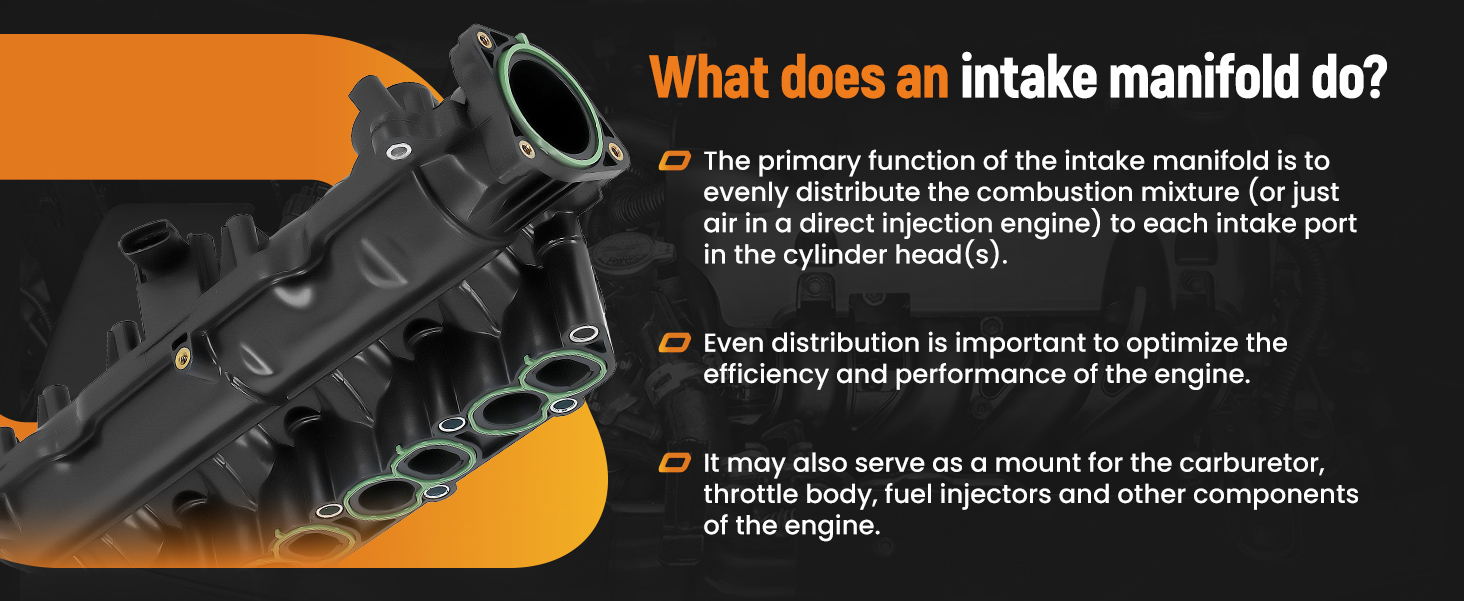 What does an intake manifold do?

The primary function of the intake manifold is to evenly distribute the combustion mixture (or just air in a direct injection engine) to each intake port in the cylinder head(s).

Even distribution is important to optimize the efficiency and performance of the engine.

It may also serve as a mount for the carburetor, throttle body, fuel injectors and other components of the engine.